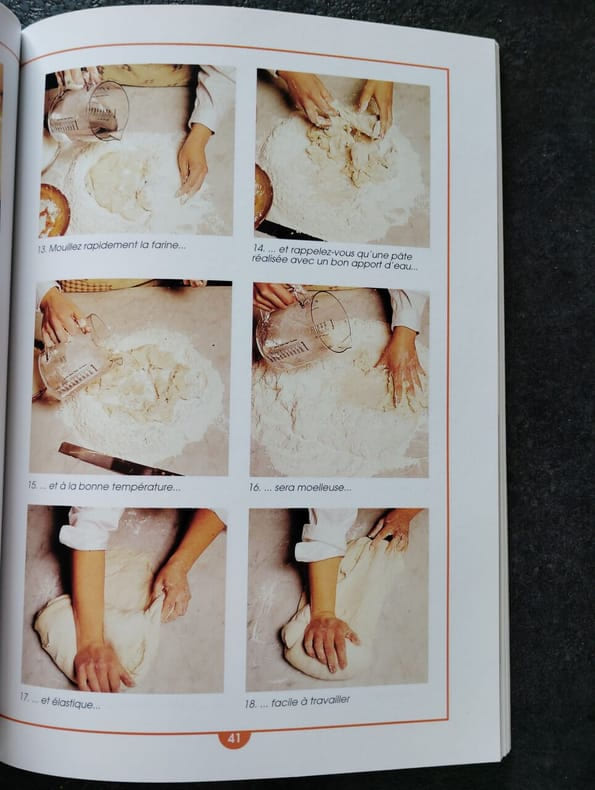 13. Mouillez rapidement la farine...

14. ... et rappelez-vous qu'une pâte réalisée avec un bon apport d'eau...

15. ... et à la bonne température...

16. ... sera moelleuse...

17. ... et élastique...

18. ... facile à travailler

41