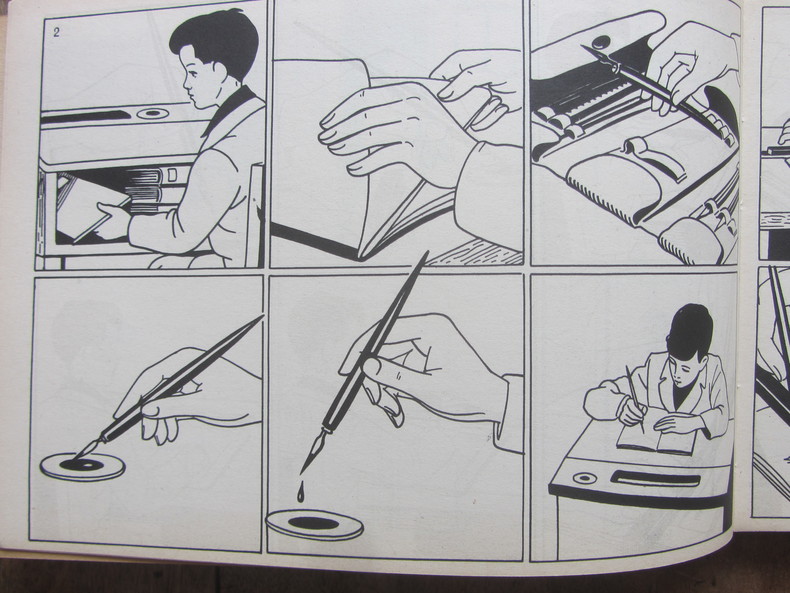 2